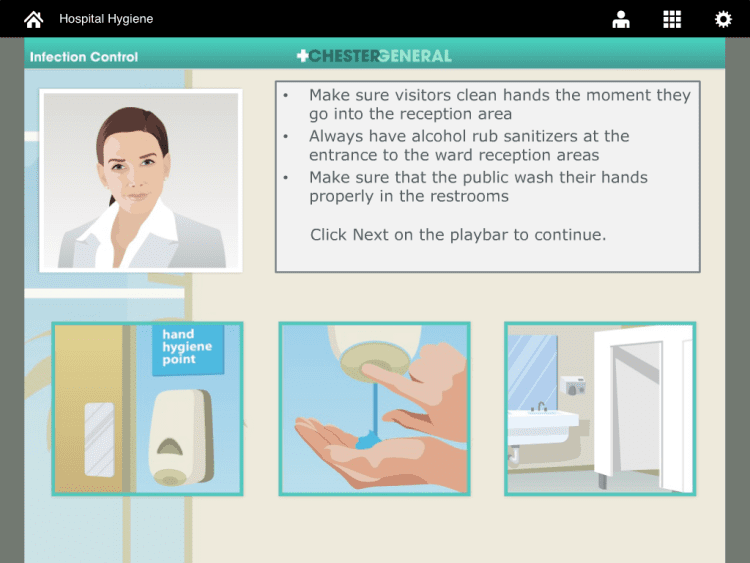 Hospital Hygiene

Infection Control

CHESTERGENERAL

• Make sure visitors clean hands the moment they go into the reception area
• Always have alcohol rub sanitizers at the entrance to the ward reception areas
• Make sure that the public wash their hands properly in the restrooms

Click Next on the playbar to continue.

hand hygiene point