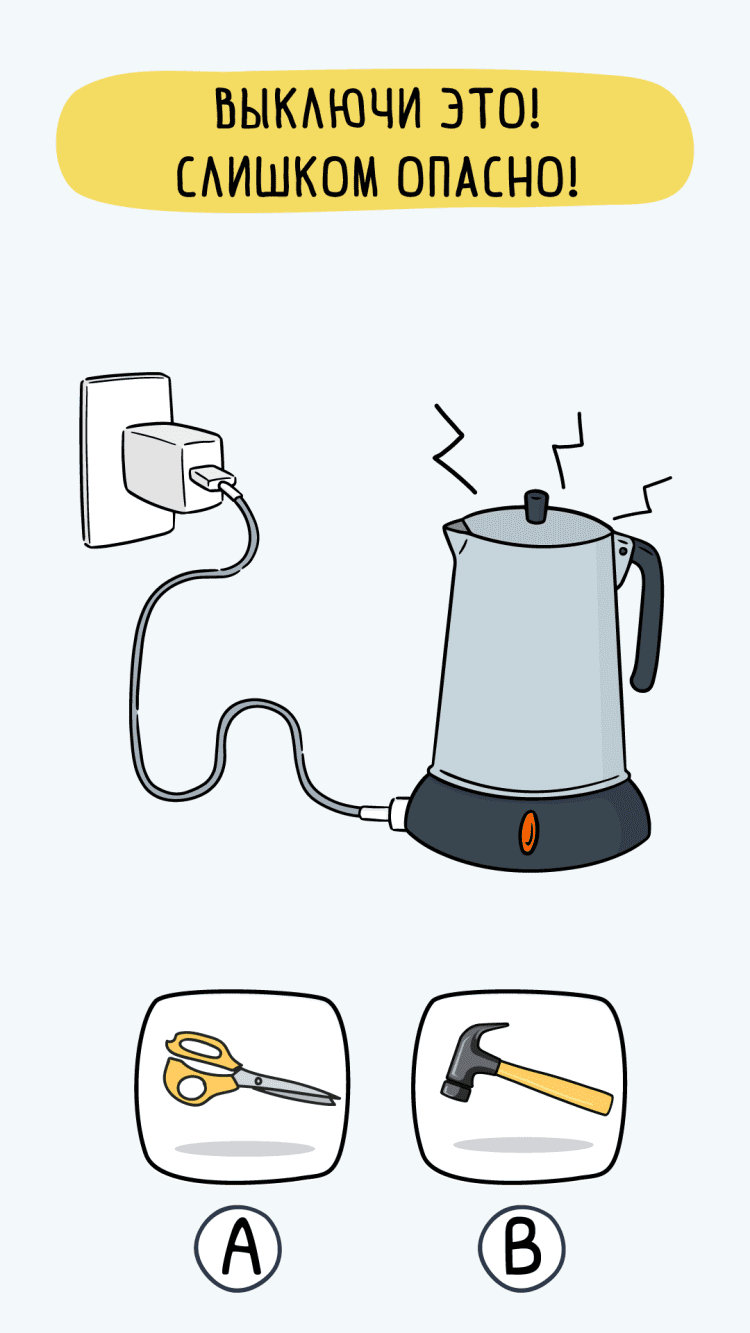 ВЫКЛЮЧИ ЭТО!
СЛИШКОМ ОПАСНО!

A

B