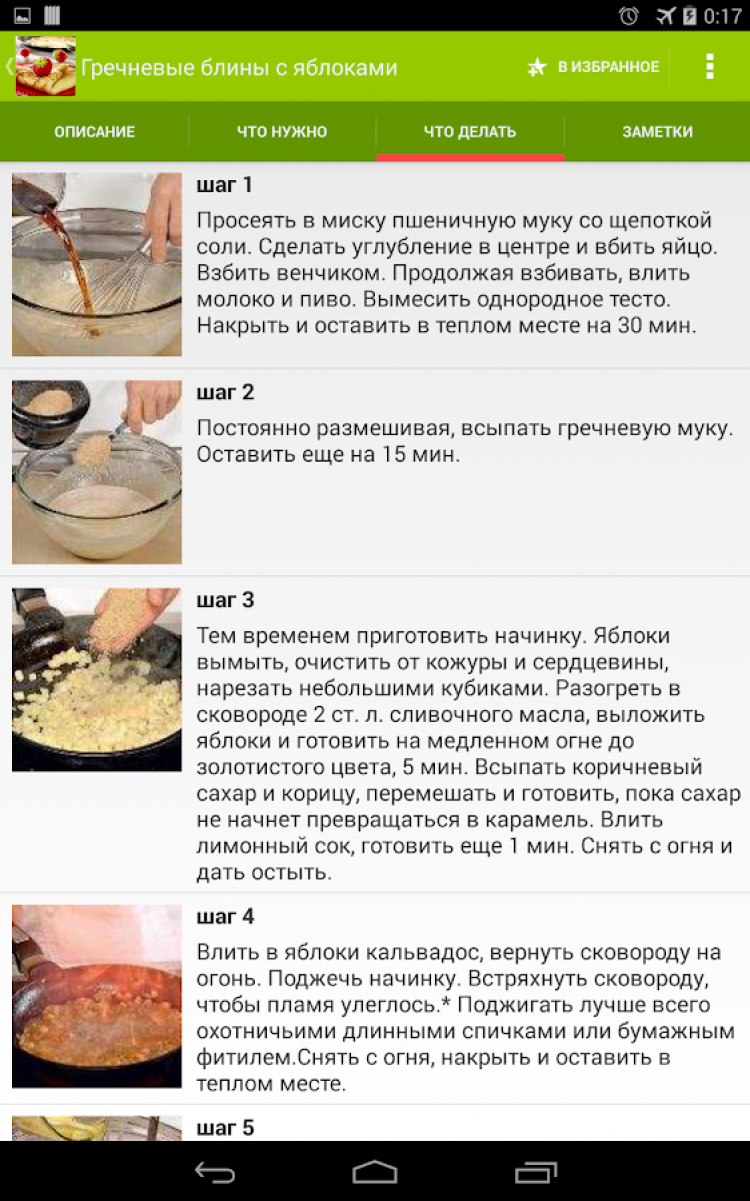 0:17

Гречневые блины с яблоками

В ИЗБРАННОЕ

ОПИСАНИЕ

ЧТО НУЖНО

ЧТО ДЕЛАТЬ

ЗАМЕТКИ

шаг 1

Просеять в миску пшеничную муку со щепоткой соли. Сделать углубление в центре и вбить яйцо. Взбить венчиком. Продолжая взбивать, влить молоко и пиво. Вымесить однородное тесто. Накрыть и оставить в теплом месте на 30 мин.

шаг 2

Постоянно размешивая, всыпать гречневую муку. Оставить еще на 15 мин.

шаг 3

Тем временем приготовить начинку. Яблоки вымыть, очистить от кожуры и сердцевины, нарезать небольшими кубиками. Разогреть в сковороде 2 ст. л. сливочного масла, выложить яблоки и готовить на медленном огне до золотистого цвета, 5 мин. Всыпать коричневый сахар и корицу, перемешать и готовить, пока сахар не начнет превращаться в карамель. Влить лимонный сок, готовить еще 1 мин. Снять с огня и дать остыть.

шаг 4

Влить в яблоки кальвадос, вернуть сковороду на огонь. Поджечь начинку. Встряхнуть сковороду, чтобы пламя улеглось.* Поджигать лучше всего охотничьими длинными спичками или бумажным фитилем.Снять с огня, накрыть и оставить в теплом месте.

шаг 5