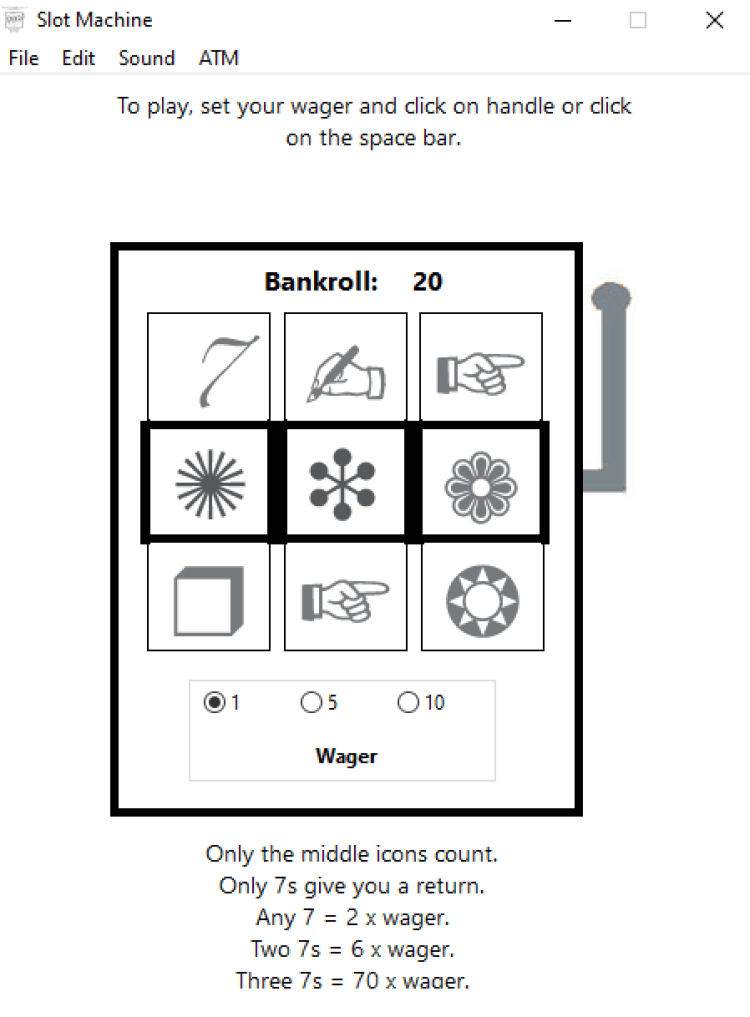 Slot Machine

File Edit Sound ATM

To play, set your wager and click on handle or click on the space bar.

Bankroll: 20

7

1 5 10

Wager

Only the middle icons count.
Only 7s give you a return.
Any 7 = 2 x wager.
Two 7s = 6 x wager.
Three 7s = 70 x wager.